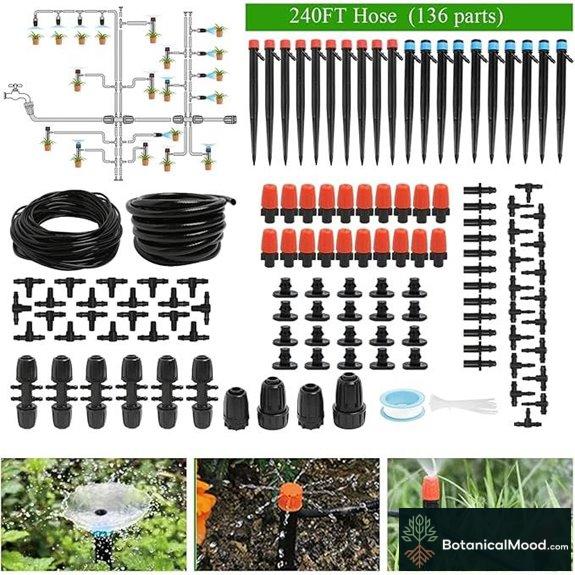 240FT Hose (136 parts)

BotanicalMood.com