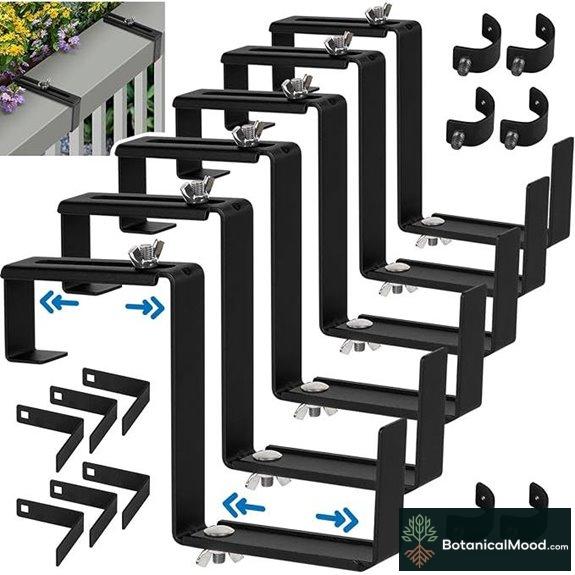 BotanicalMood.com